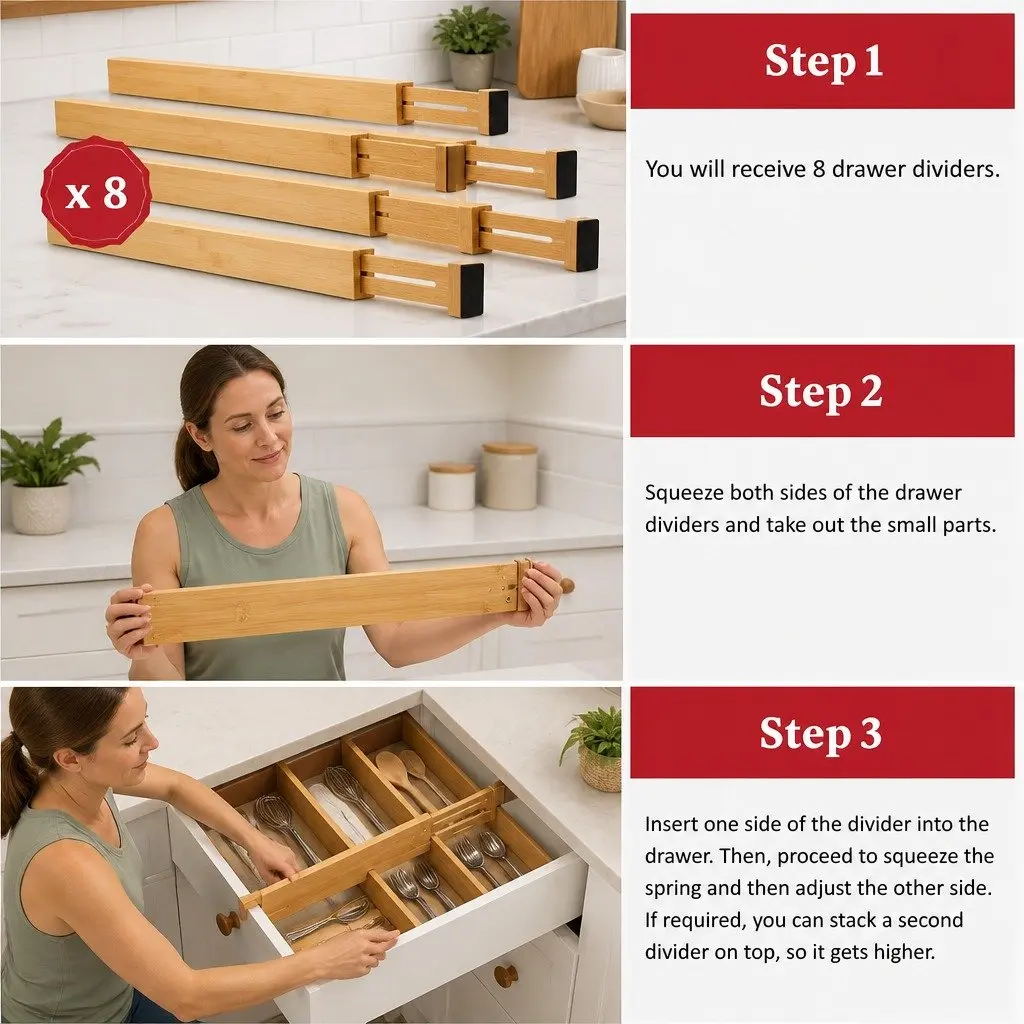 x 8

Step 1

You will receive 8 drawer dividers.

Step 2

Squeeze both sides of the drawer dividers and take out the small parts.

Step 3

Insert one side of the divider into the drawer. Then, proceed to squeeze the spring and then adjust the other side. If required, you can stack a second divider on top, so it gets higher.