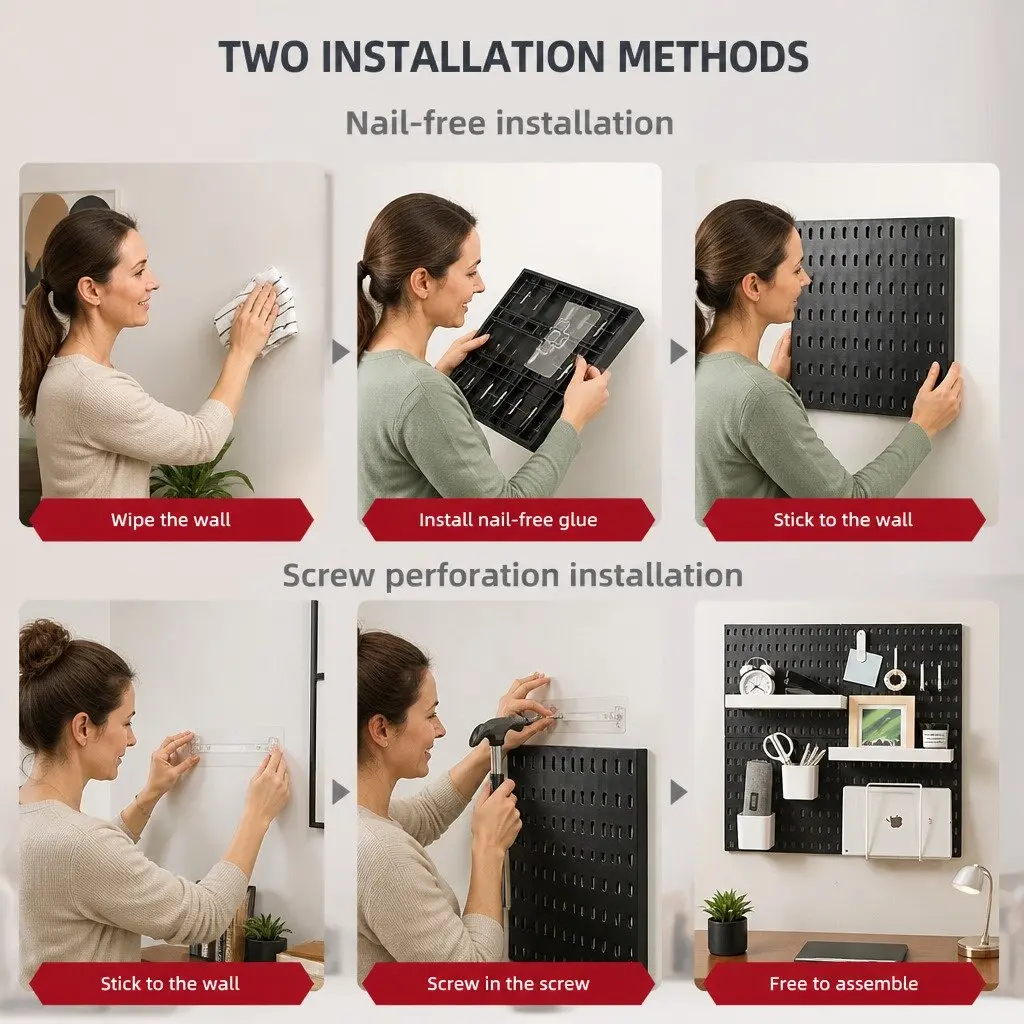 TWO INSTALLATION METHODS

Nail-free installation

Wipe the wall

Install nail-free glue

Stick to the wall

Screw perforation installation

Stick to the wall

Screw in the screw

Free to assemble